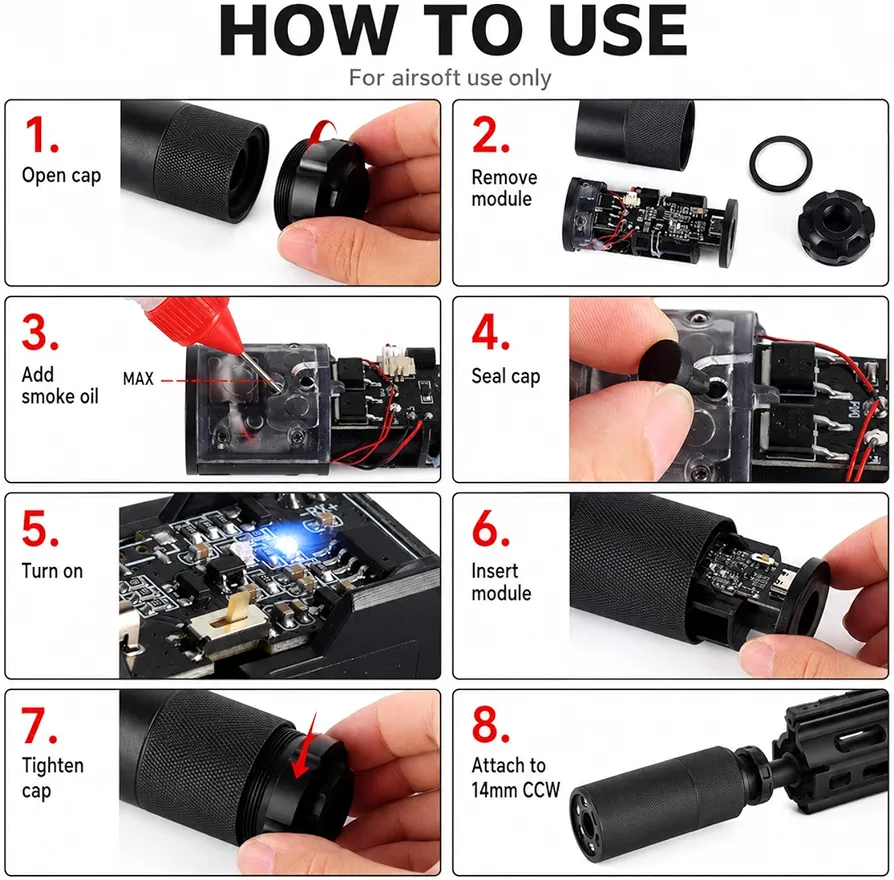 HOW TO USE
For airsoft use only

1.
Open cap

2.
Remove module

3.
Add smoke oil
MAX

4.
Seal cap

5.
Turn on

6.
Insert module

7.
Tighten cap

8.
Attach to 14mm CCW